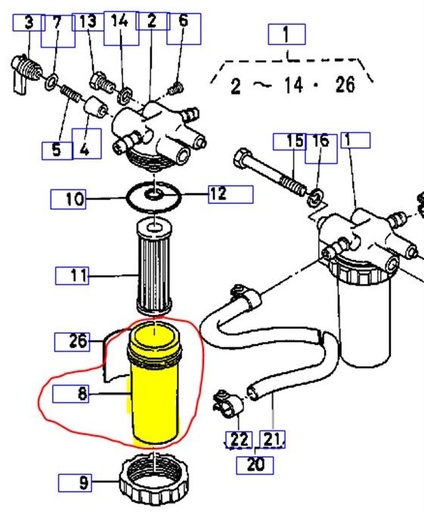 3
7
13
14
2
6
1
2 ~ 14 · 26
5
4
15
16
1
10
12
11
26
8
22
21
20
9