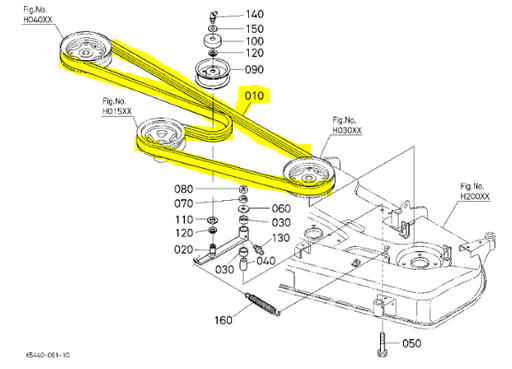 Fig.No.
H040XX

140
150
100
120
090

010

Fig.No.
H015XX

Fig.No.
H030XX

Fig.No.
H200XX

080
070
060
110
030
120
130
020
030
040

160

050

K5440-061-10