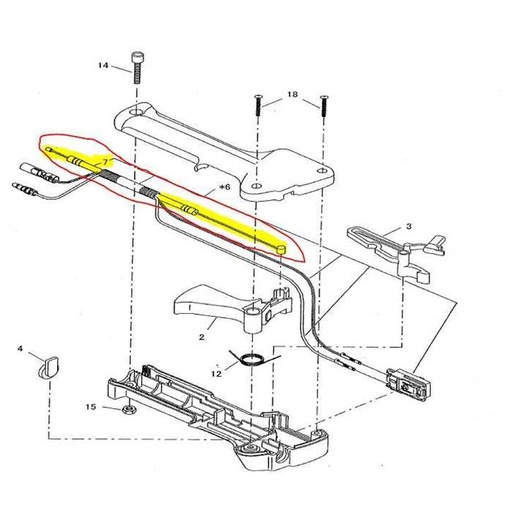 14

18

7

*6

3

2

4

12

15