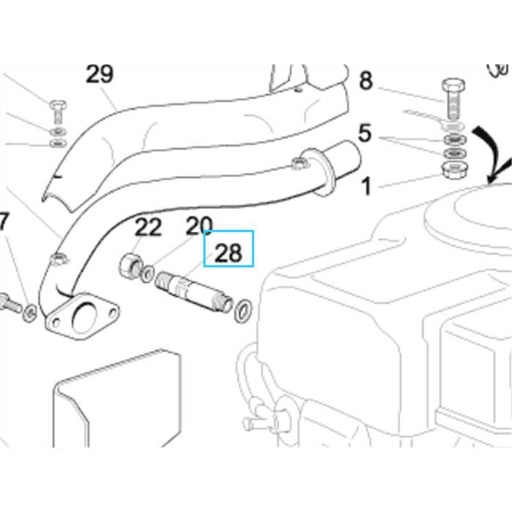 29
8
5
1
7
22
20
28