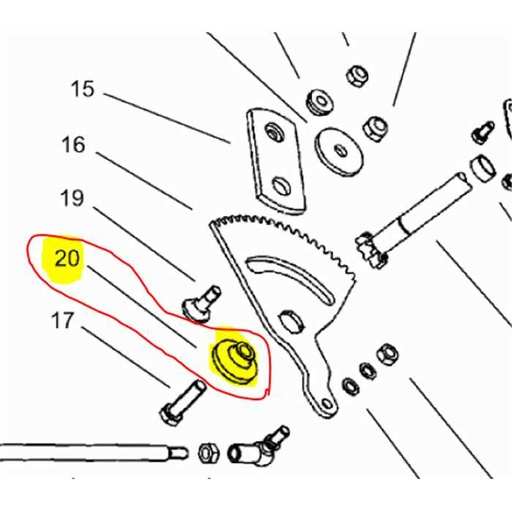 15

16

19

20

17