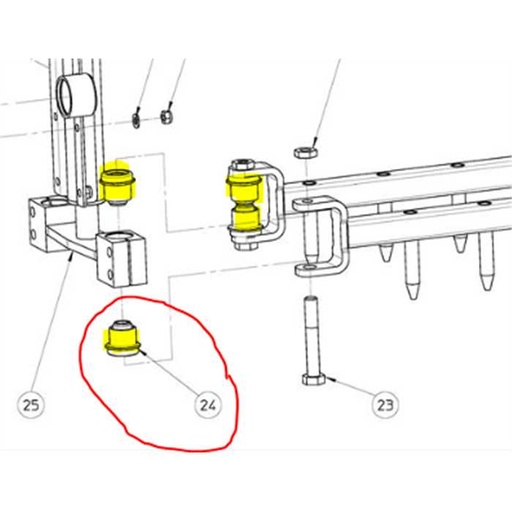 25
24
23