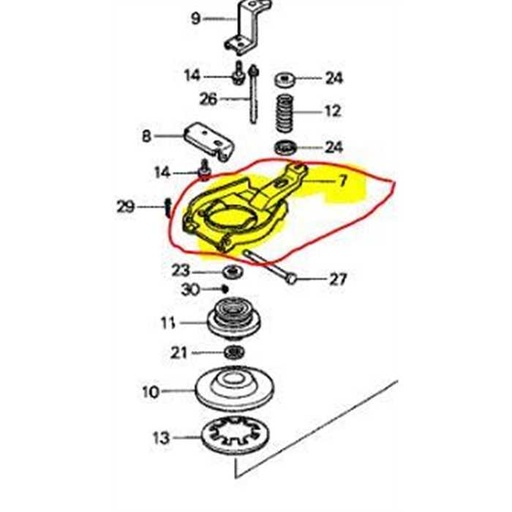 9
14
24
26
12
8
24
14
7
29
23
27
30
11
21
10
13