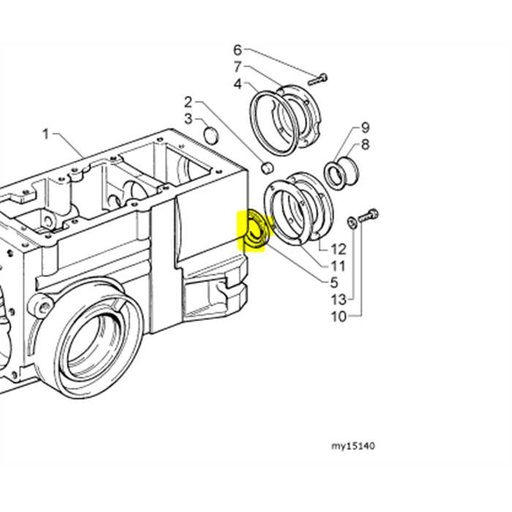 6
7
4
2
3
1
9
8
12
11
5
13
10
my15140