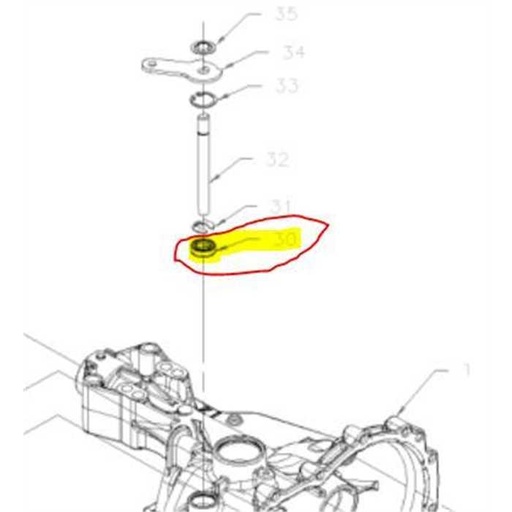 35
34
33
32
31
30
1