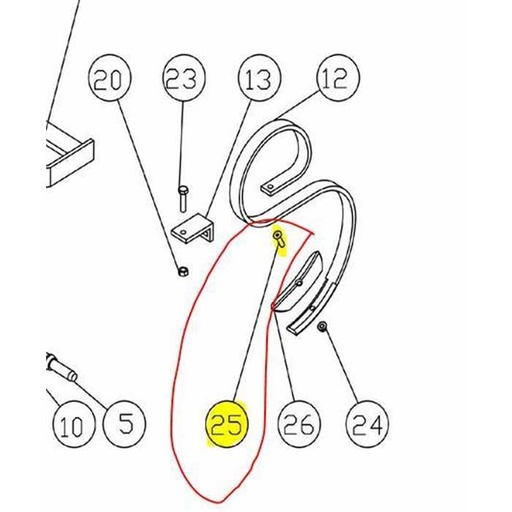 20
23
13
12
10
5
25
26
24