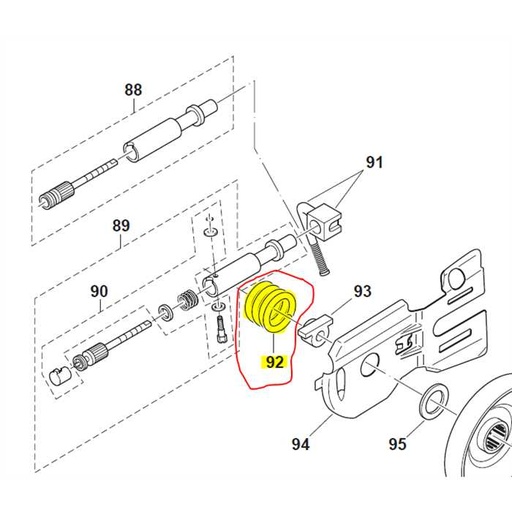 88

91

89

90

93

92

94

95