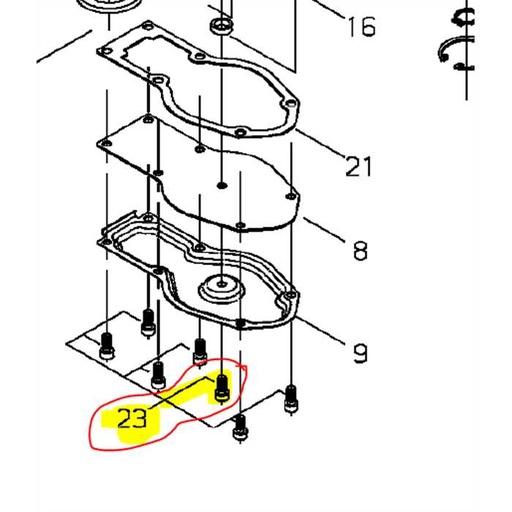 16

21

8

9

23