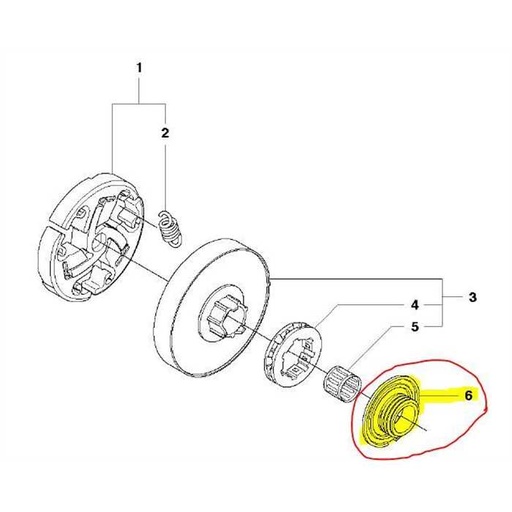 1
2
3
4
5
6