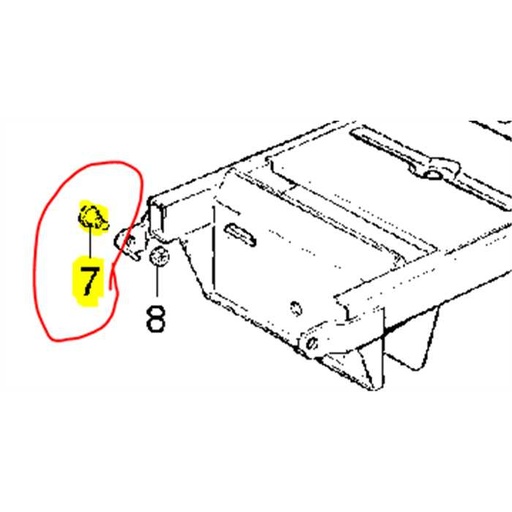 7

8