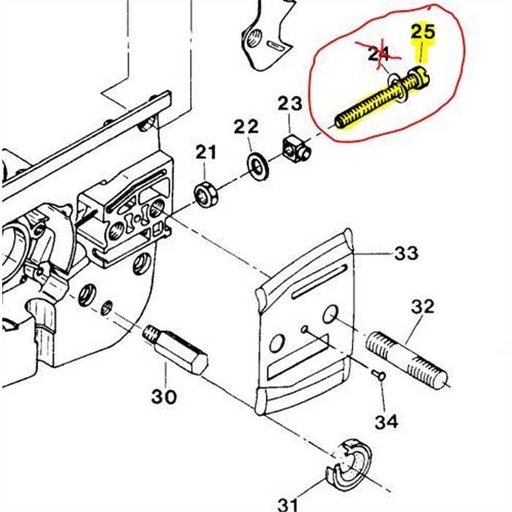 25
24
23
22
21
33
32
30
34
31