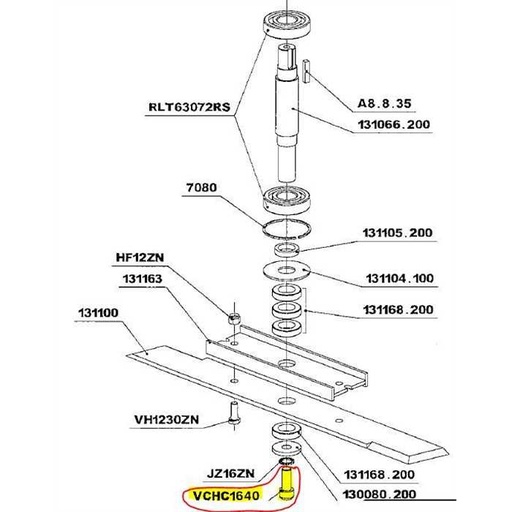 RLT63072RS

A8.8.35

131066.200

7080

131105.200

HF12ZN

131163

131104.100

131100

131168.200

VH1230ZN

JZ16ZN

131168.200

VCHC1640

130080.200