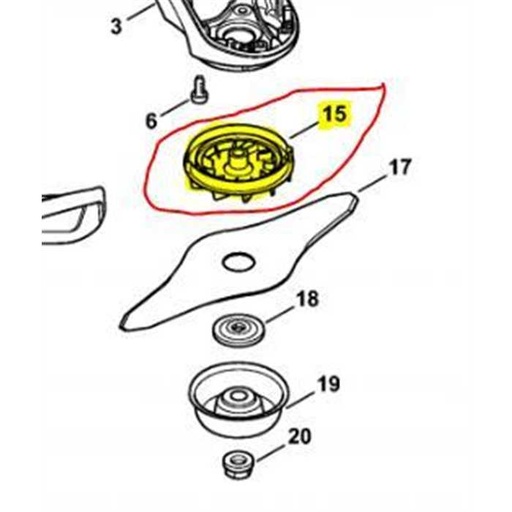 3
6
15
17
18
19
20