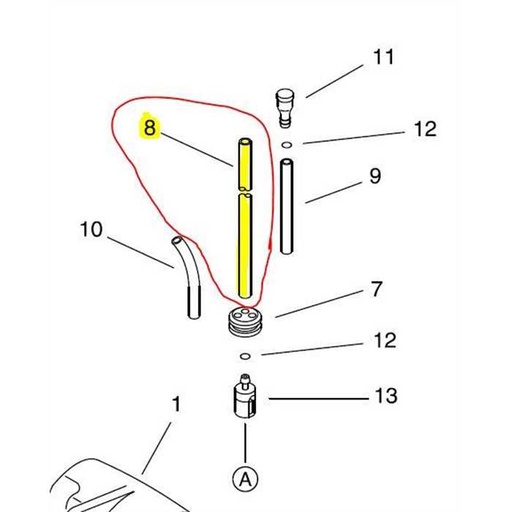 11

8

12

9

10

7

12

13

1

A