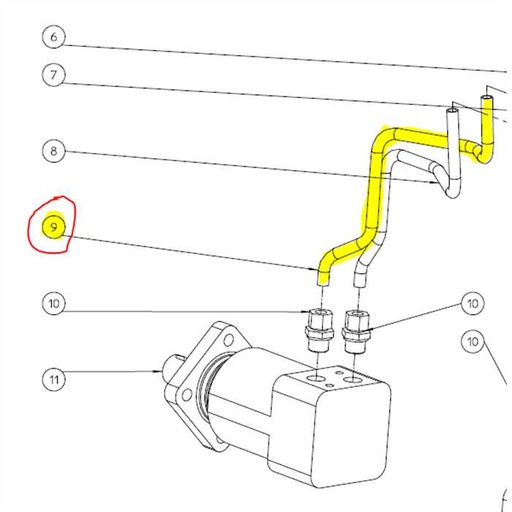 6
7
8
9
10
10
10
11