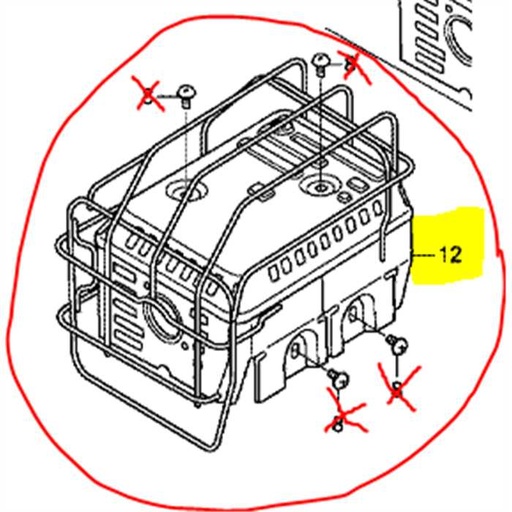 12