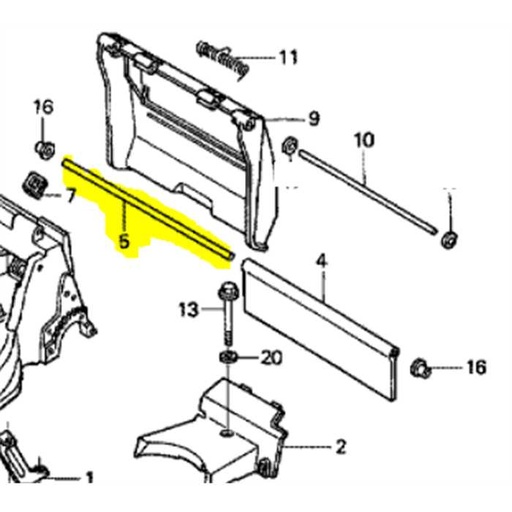 11
16
9
10
7
5
4
13
20
16
2
1