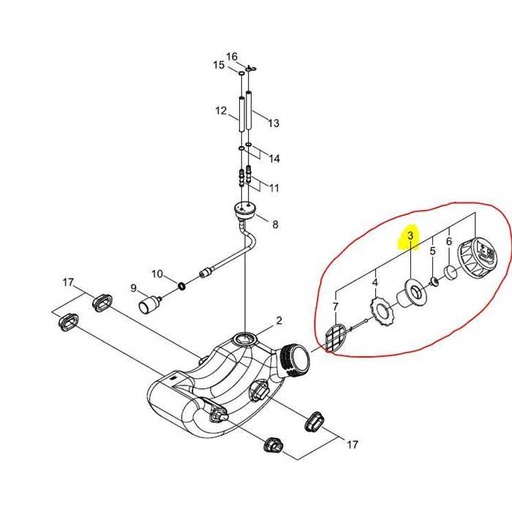 16
15
12
13
14
11
8
10
9
17
2
3
5
6
4
7
17