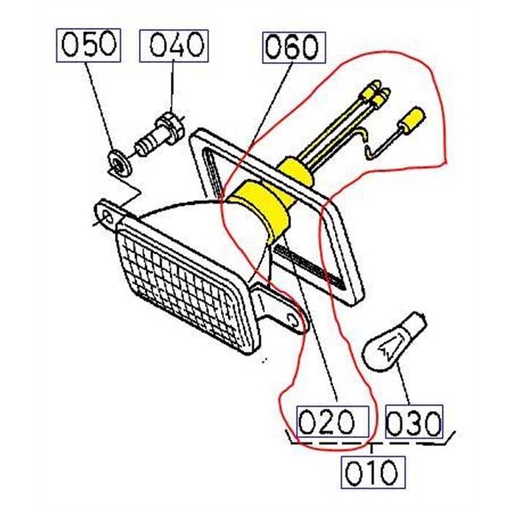 050
040
060
020
030
010