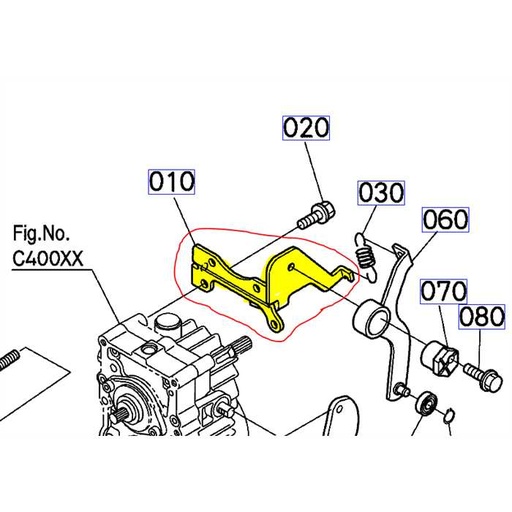 020

010

030

060

Fig.No.
C400XX

070

080