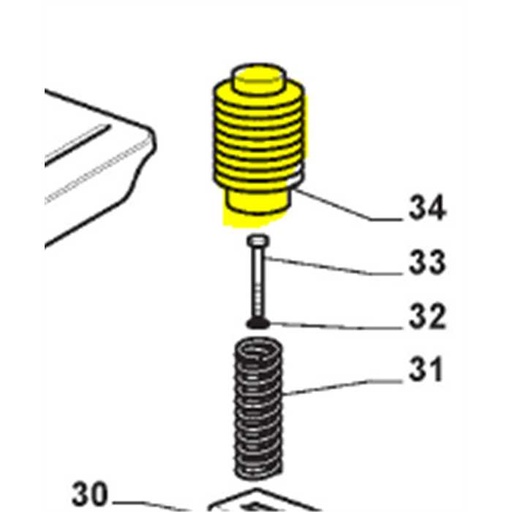 34
33
32
31
30