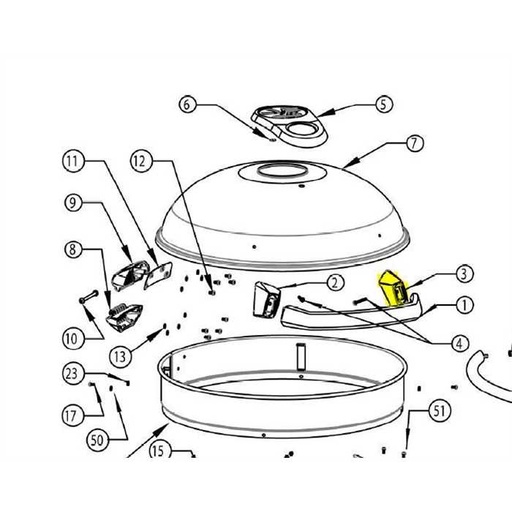 6
5
7
11
12
9
8
2
3
1
10
4
13
23
17
51
50
15