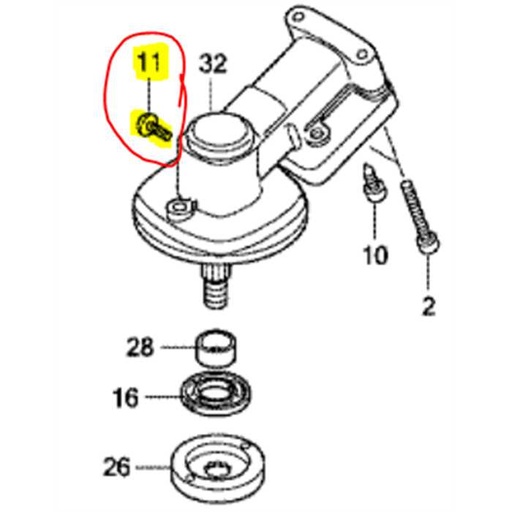 11
32
10
2
28
16
26