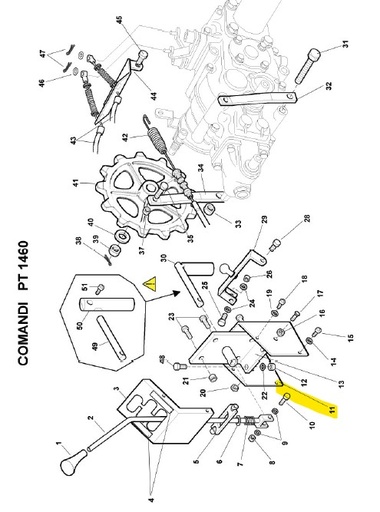 COMANDI PT 1460

1
2
3
4
5
6
7
8
9
10
11
12
13
14
15
16
17
18
19
20
21
22
23
24
25
26
28
29
30
31
32
33
34
35
37
38
39
40
41
42
43
44
45
46
47
48
49
50
51