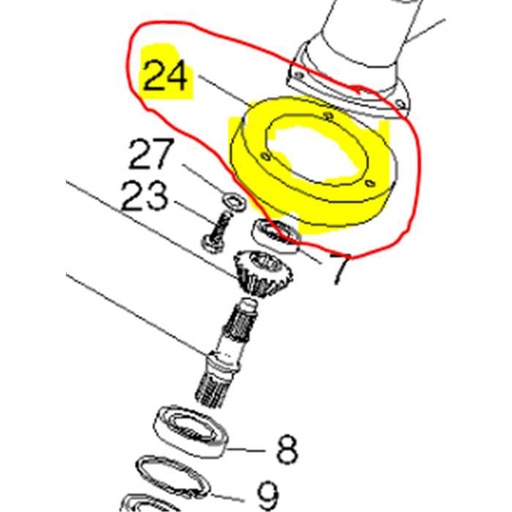 24
27
23
7
8
9