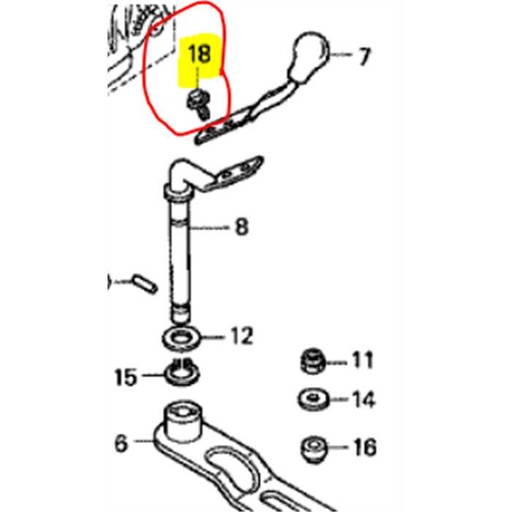 18
7
8
12
11
15
14
6
16