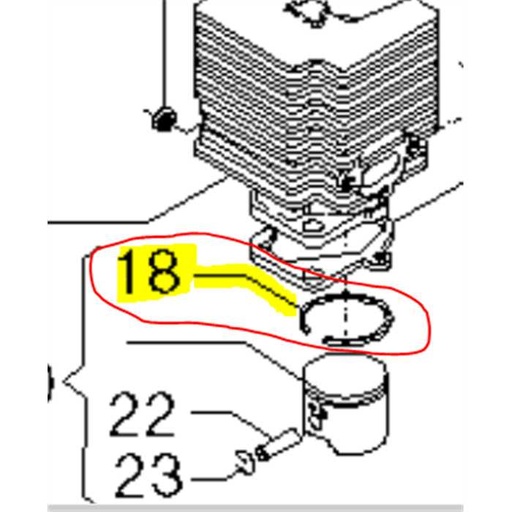 18

22

23