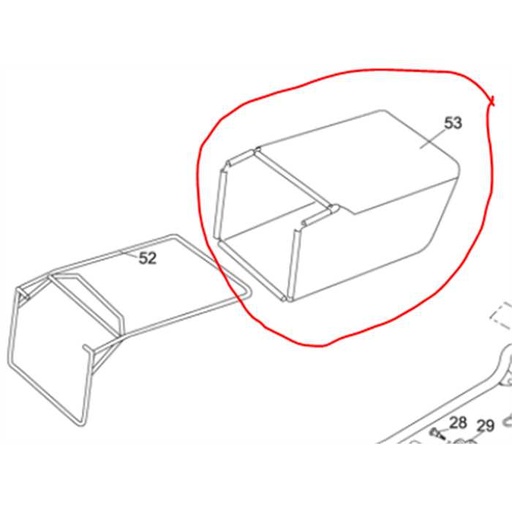 53
52
28
29