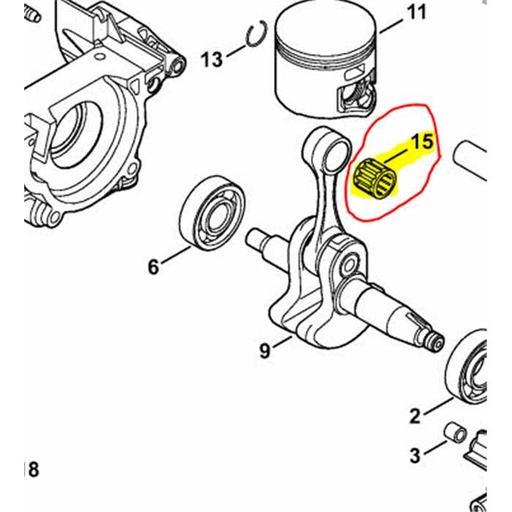 11
13
15
6
9
2
3
8