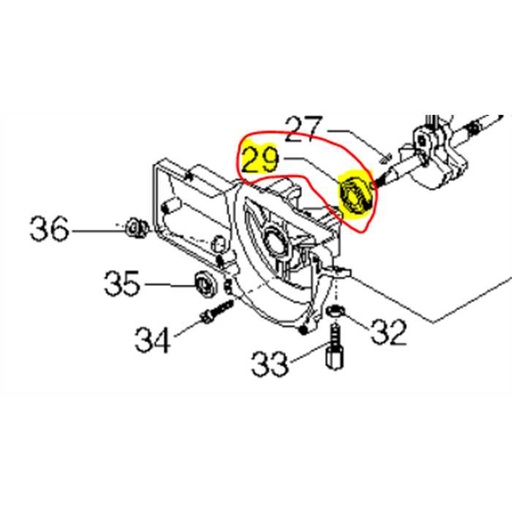 27
29
36
35
34
33
32