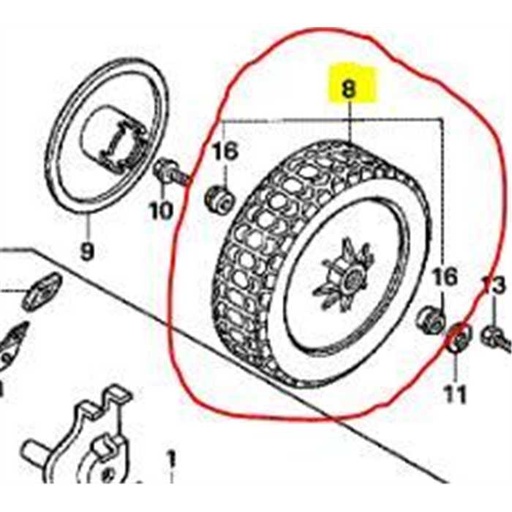 8
16
10
9
16
13
11
1