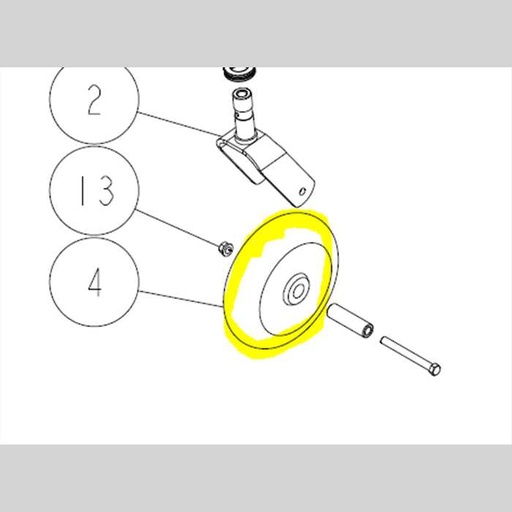 2

13

4