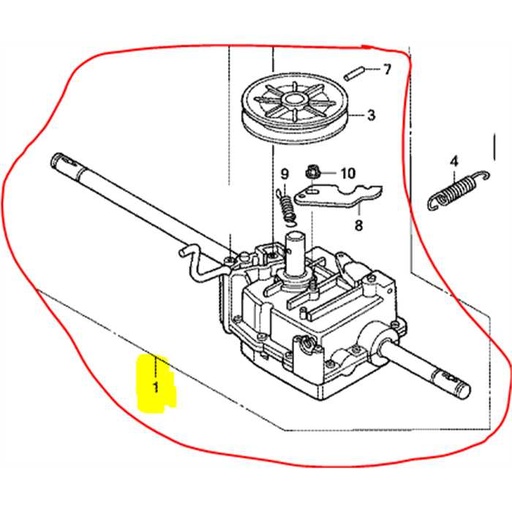 7
3
4
9
10
8
1