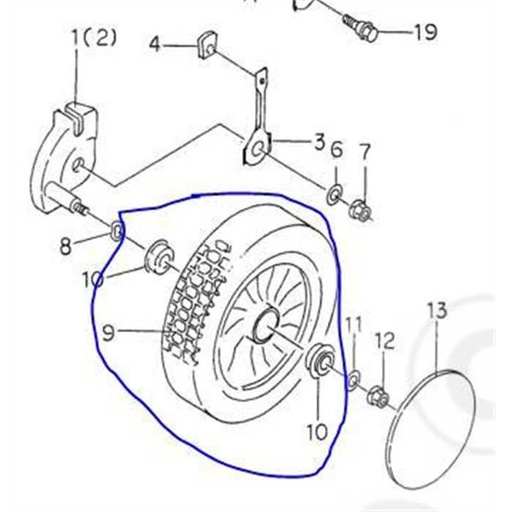 19
1(2)
4
3
6
7
8
10
9
11
12
13
10