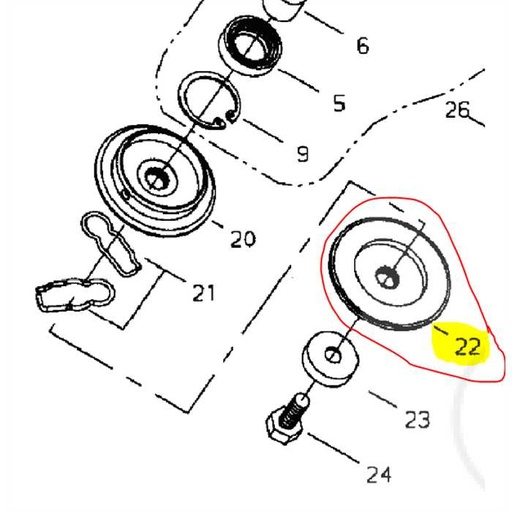 6
5
26
9
20
21
22
23
24