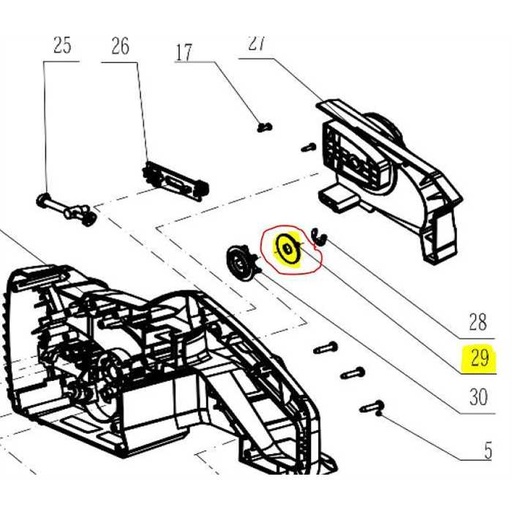 25
26
17
27
28
29
30
5