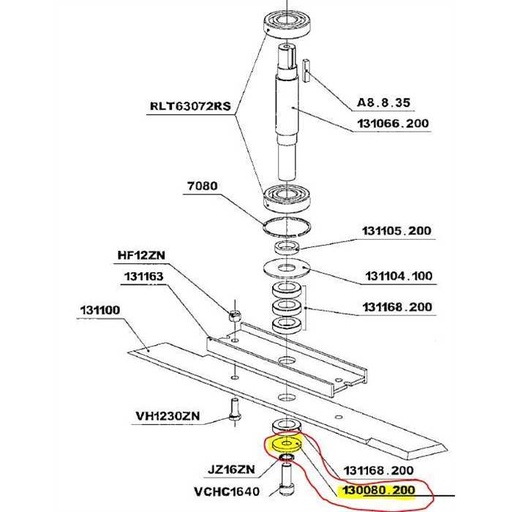 RLT63072RS
A8.8.35
131066.200
7080
131105.200
HF12ZN
131163
131104.100
131168.200
131100
VH1230ZN
JZ16ZN
131168.200
VCHC1640
130080.200