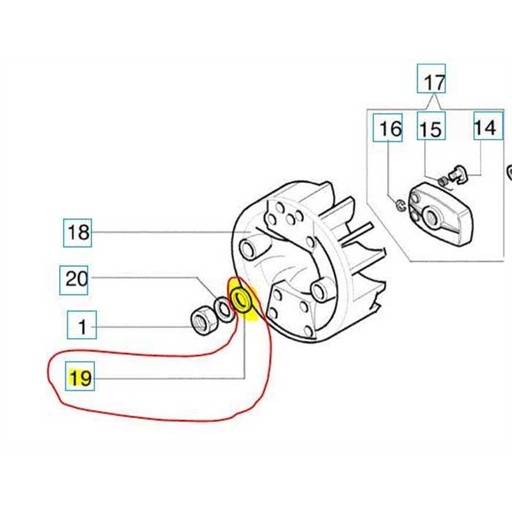 17
16
15
14
18
20
1
19