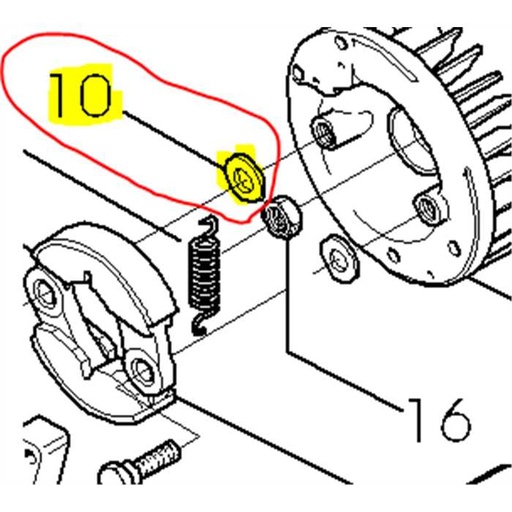 10

16