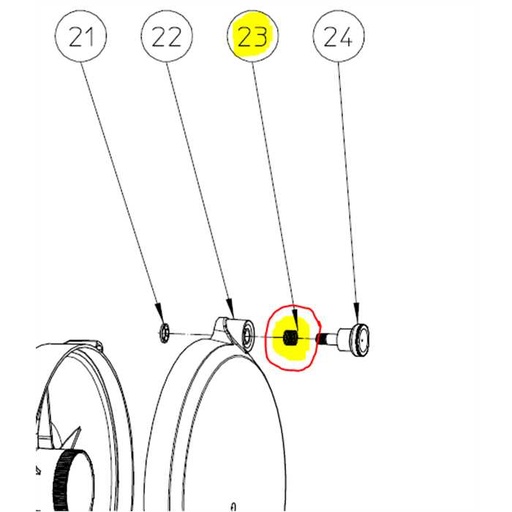 21

22

23

24