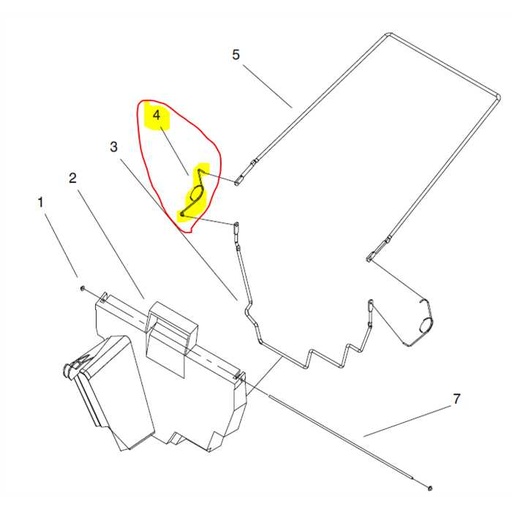 5
4
3
2
1
7