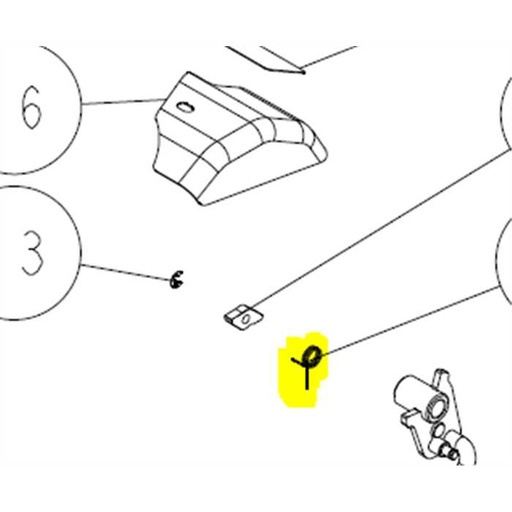 6

3