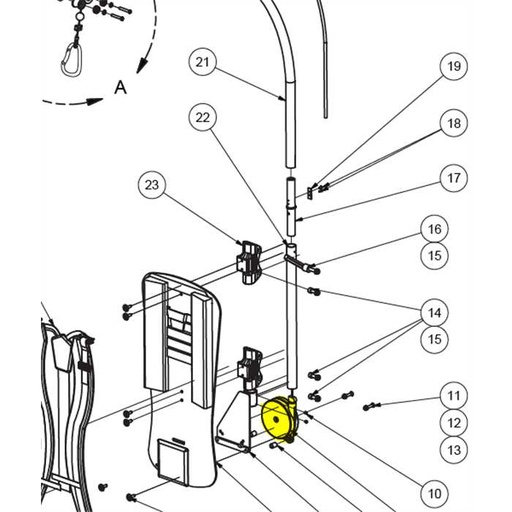 A
21
19
22
18
23
17
16
15
14
15
11
12
13
10