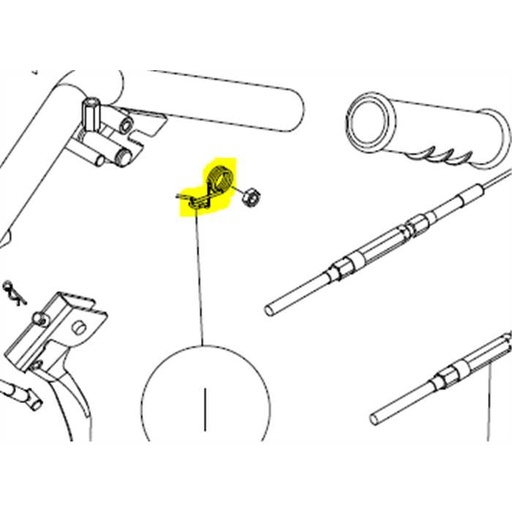 1