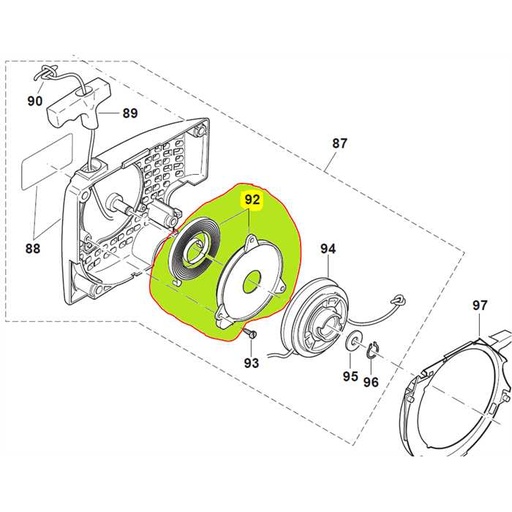 90
89
87
88
92
94
97
93
95
96