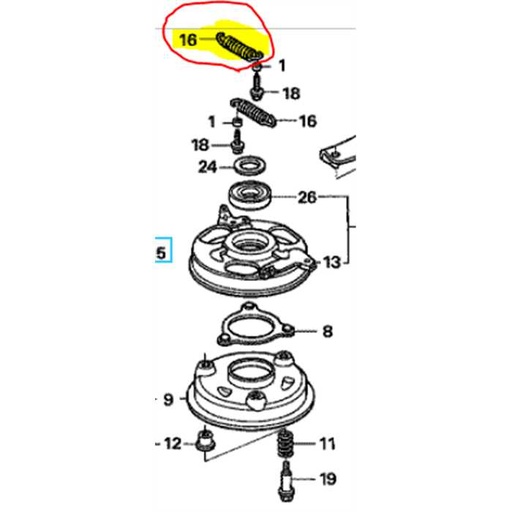 16
1
18
1
16
18
24
26
5
13
8
9
12
11
19